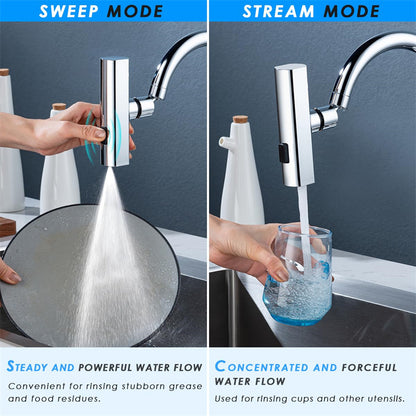 SWEEP MODE

STEADY AND POWERFUL WATER FLOW

Convenient for rinsing stubborn grease and food residues.

STREAM MODE

CONCENTRATED AND FORCEFUL WATER FLOW

Used for rinsing cups and other utensils.